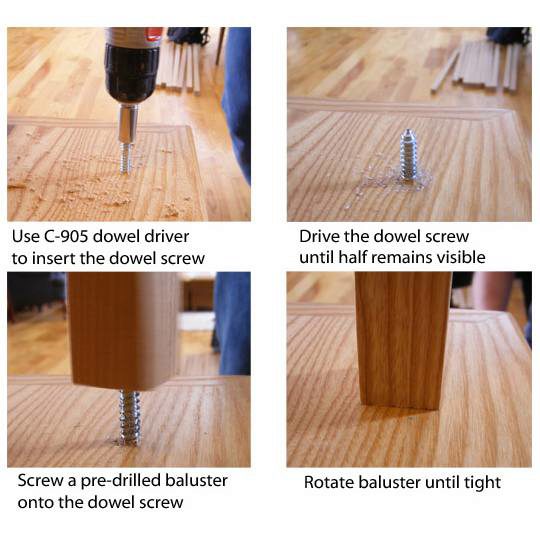 Use C-905 dowel driver to insert the dowel screw

Drive the dowel screw until half remains visible

Screw a pre-drilled baluster onto the dowel screw

Rotate baluster until tight