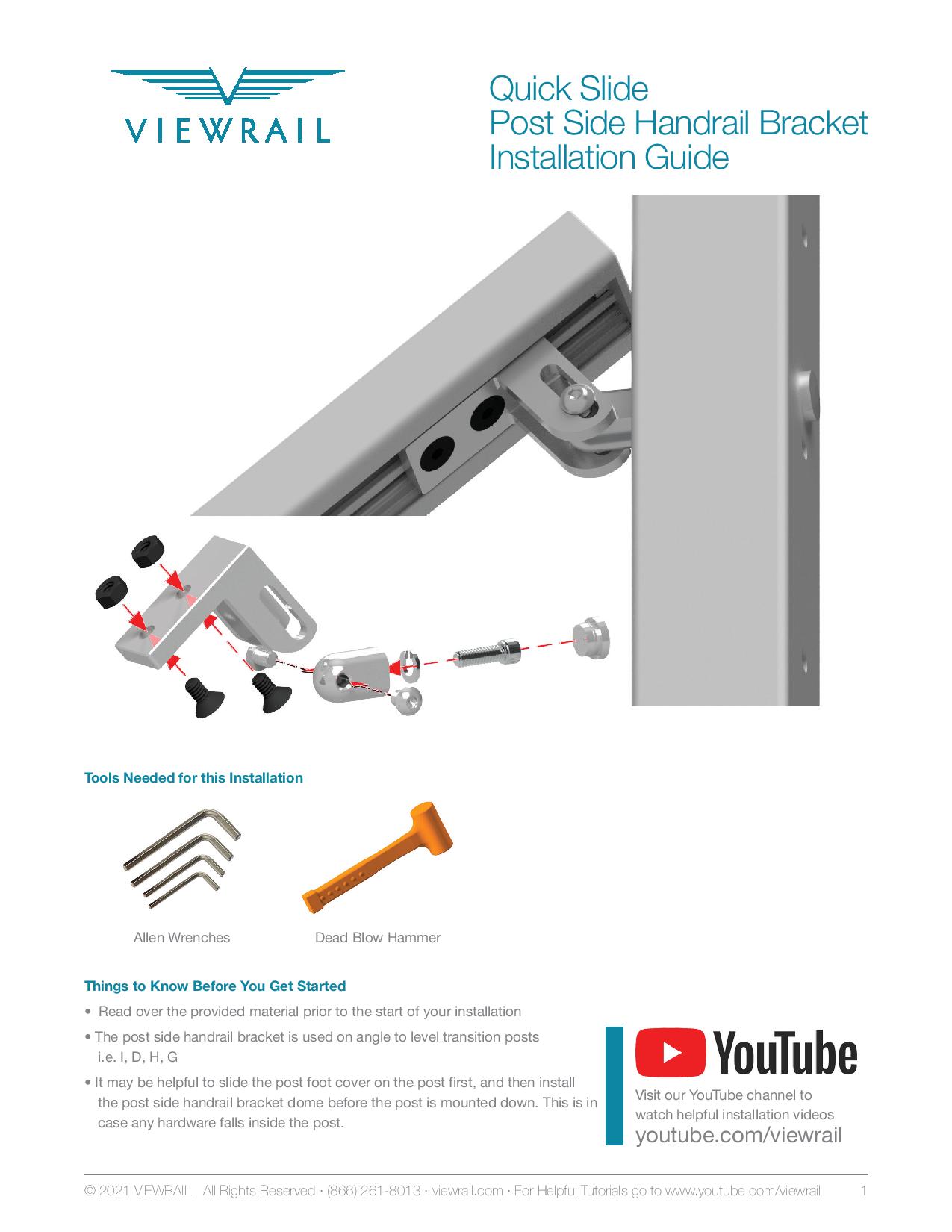 VIEWRAIL

Quick Slide
Post Side Handrail Bracket
Installation Guide

Tools Needed for this Installation

Allen Wrenches

Dead Blow Hammer

Things to Know Before You Get Started

• Read over the provided material prior to the start of your installation

• The post side handrail bracket is used on angle to level transition posts i.e. I, D, H, G

• It may be helpful to slide the post foot cover on the post first, and then install the post side handrail bracket dome before the post is mounted down. This is in case any hardware falls inside the post.

YouTube

Visit our YouTube channel to watch helpful installation videos
youtube.com/viewrail

© 2021 VIEWRAIL All Rights Reserved · (866) 261-8013 · viewrail.com · For Helpful Tutorials go to www.youtube.com/viewrail 1